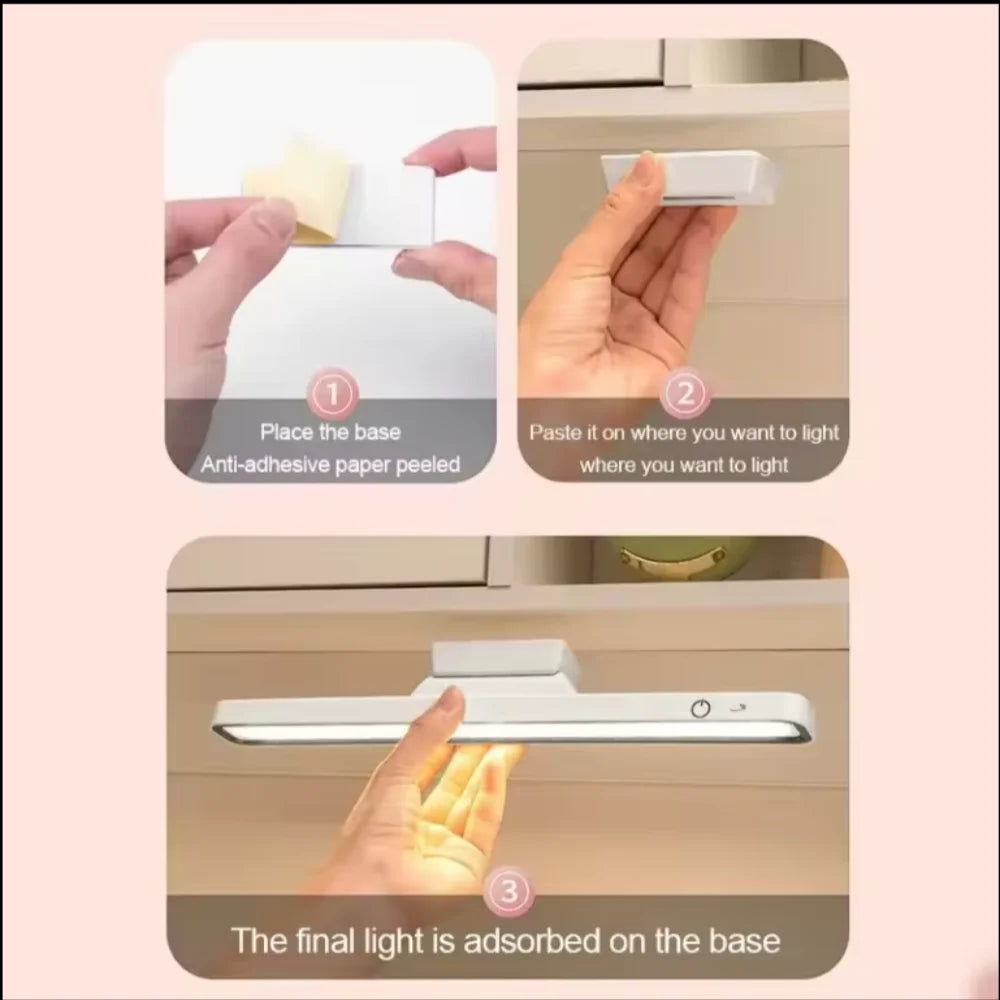 ①
Place the base
Anti-adhesive paper peeled

②
Paste it on where you want to light
where you want to light

③
The final light is adsorbed on the base